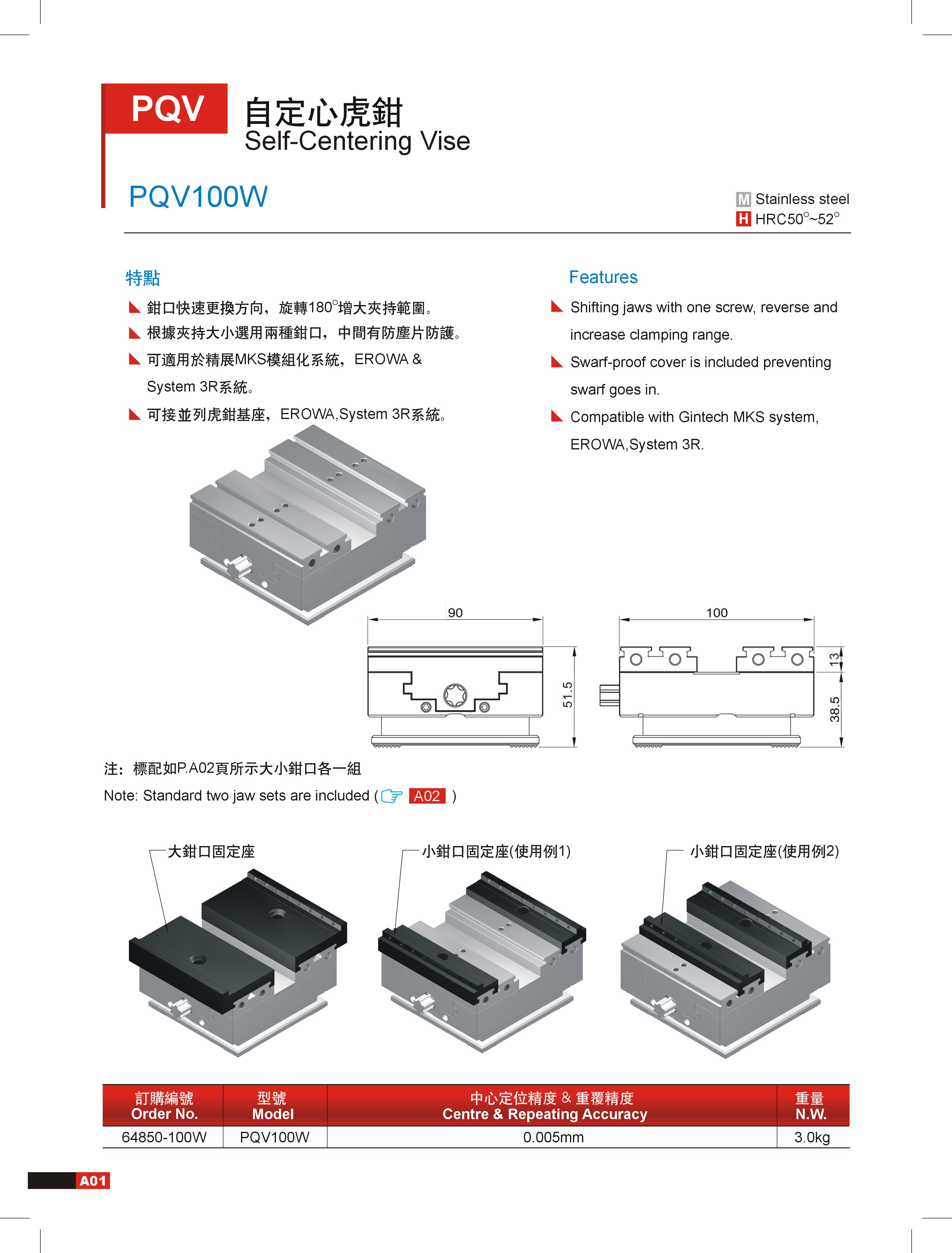 PQV 自定心虎鉗
Self-Centering Vise

PQV100W

M Stainless steel
H HRC50°~52°

特點
鉗口快速更換方向，旋轉180°增大夾持範圍。
根據夾持大小選用兩種鉗口，中間有防塵片防護。
可適用於精展MKS模組化系統，EROWA & System 3R系統。
可接並列虎鉗基座，EROWA,System 3R系統。

Features
Shifting jaws with one screw, reverse and increase clamping range.
Swarf-proof cover is included preventing swarf goes in.
Compatible with Gintech MKS system, EROWA,System 3R.

90
51.5
100
13
38.5

注：標配如P.A02頁所示大小鉗口各一組
Note: Standard two jaw sets are included ( A02 )

大鉗口固定座
小鉗口固定座(使用例1)
小鉗口固定座(使用例2)

| 訂購編號 Order No. | 型號 Model | 中心定位精度 & 重覆精度 Centre & Repeating Accuracy | 重量 N.W. |
|---|---|---|---|
| 64850-100W | PQV100W | 0.005mm | 3.0kg |

A01